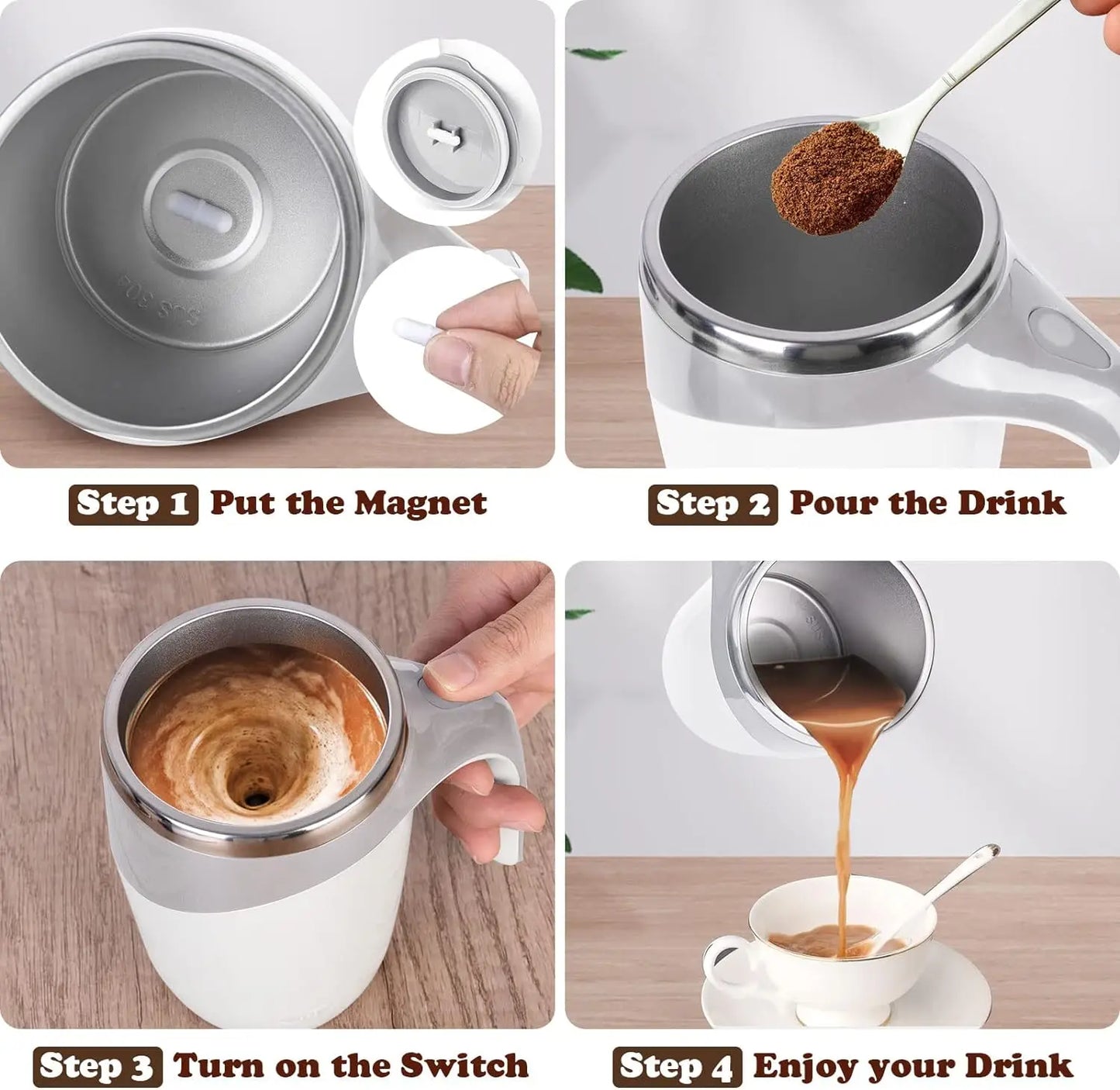 SUS 304

Step 1 Put the Magnet

Step 2 Pour the Drink

Step 3 Turn on the Switch

Step 4 Enjoy your Drink